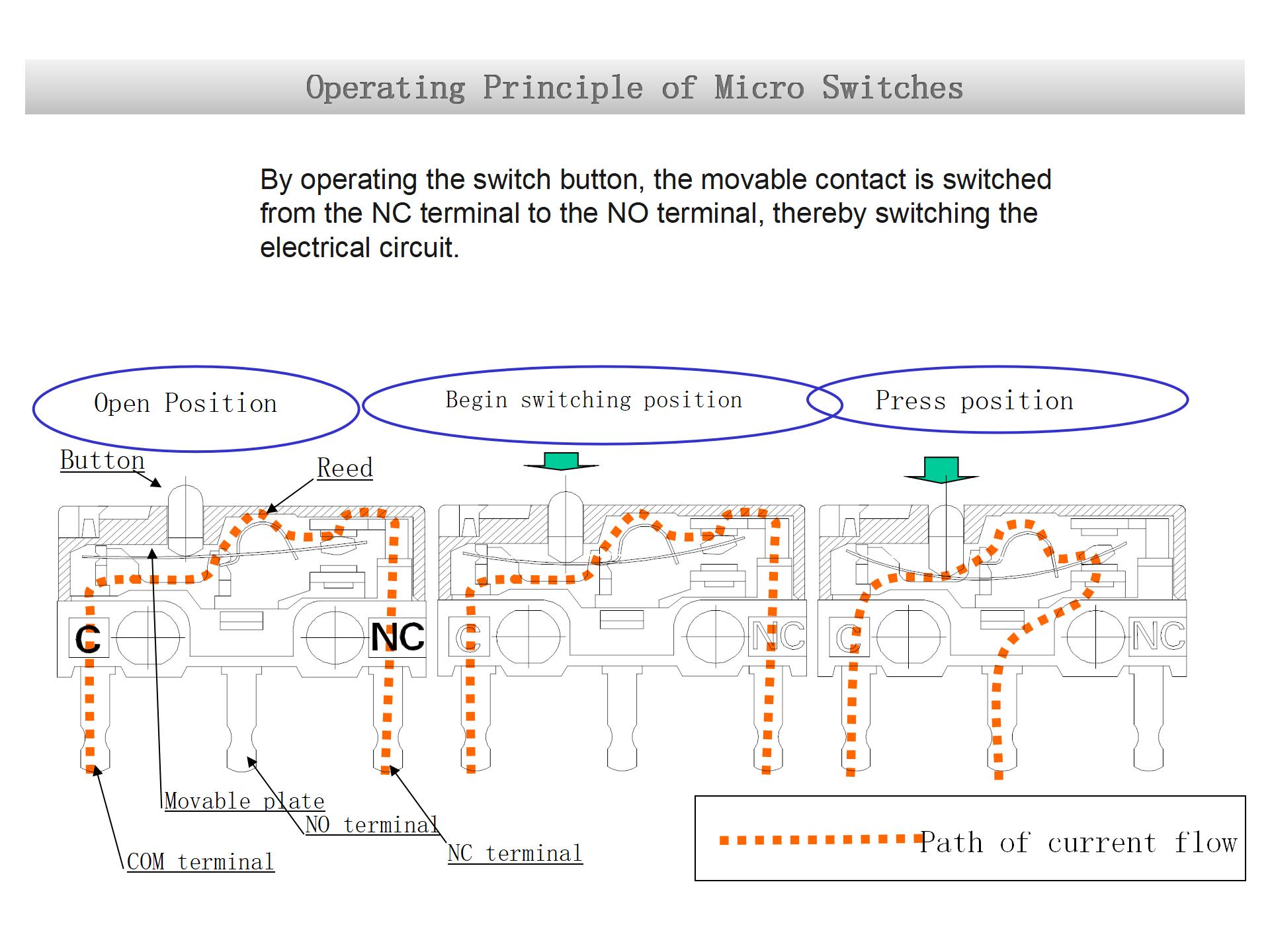 Operating Principle of Micro Switches

By operating the switch button, the movable contact is switched from the NC terminal to the NO terminal, thereby switching the electrical circuit.

Open Position

Begin switching position

Press position

Button

Reed

C

NC

C

NC

C

NC

Movable plate

NO terminal

NC terminal

COM terminal

Path of current flow