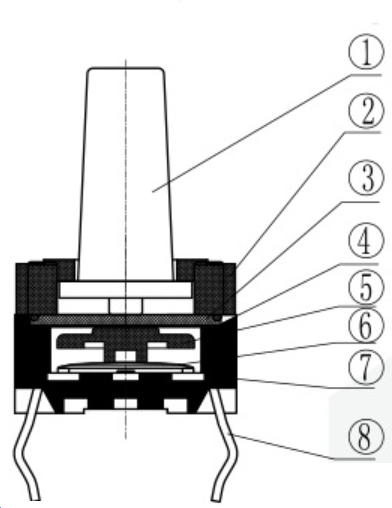 ①
②
③
④
⑤
⑥
⑦
⑧