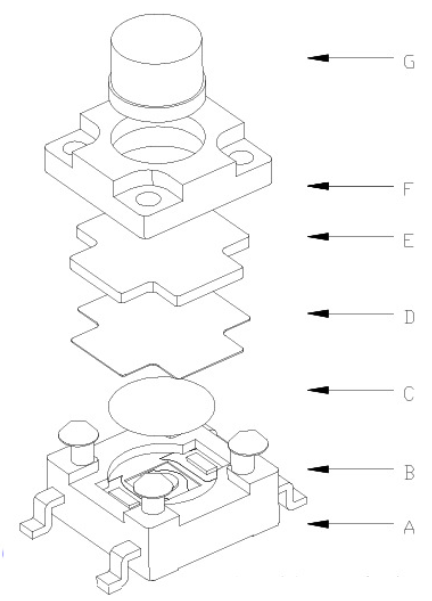 G

F

E

D

C

B

A