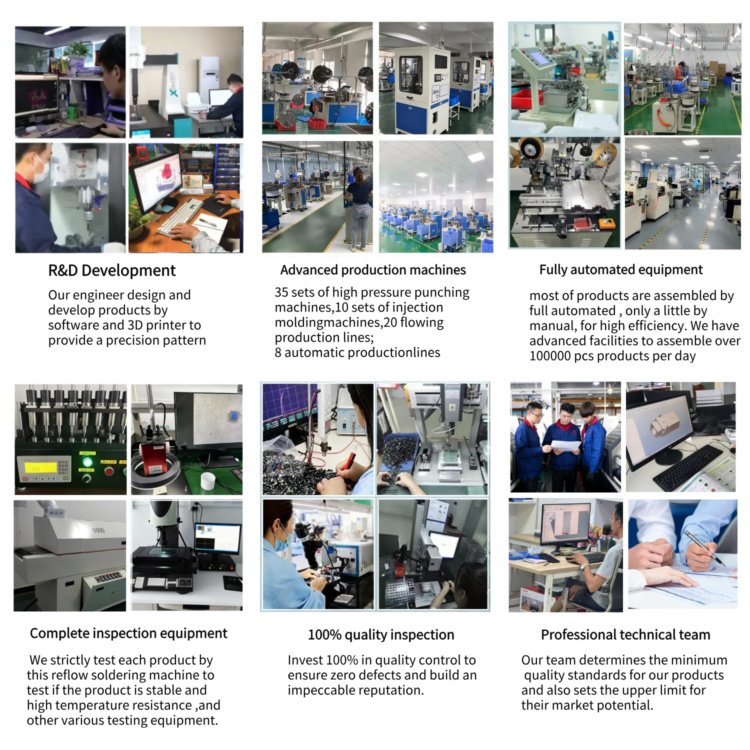 R&D Development

Our engineer design and develop products by software and 3D printer to provide a precision pattern

Advanced production machines

35 sets of high pressure punching machines,10 sets of injection moldingmachines,20 flowing production lines;
8 automatic productionlines

Fully automated equipment

most of products are assembled by full automated , only a little by manual, for high efficiency. We have advanced facilities to assemble over 100000 pcs products per day

Complete inspection equipment

We strictly test each product by this reflow soldering machine to test if the product is stable and high temperature resistance ,and other various testing equipment.

100% quality inspection

Invest 100% in quality control to ensure zero defects and build an impeccable reputation.

Professional technical team

Our team determines the minimum quality standards for our products and also sets the upper limit for their market potential.